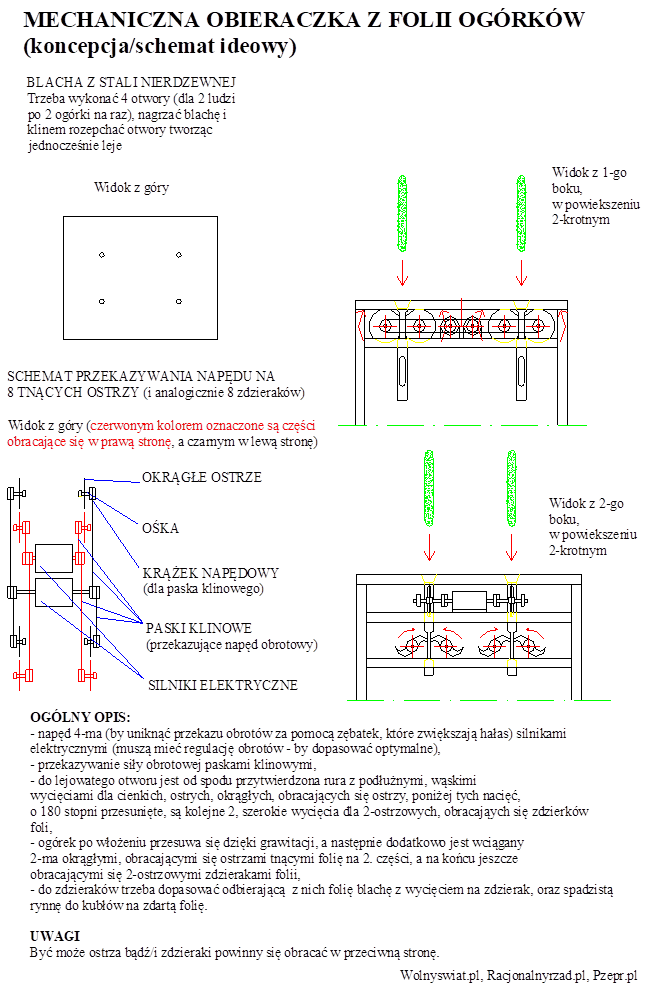 MECHANICZNA OBIERACZKA Z FOLII OGÓRKÓW
(koncepcja/schemat ideowy)

BLACHA Z STALI NIERDZEWNEJ
Trzeba wykonać 4 otwory (dla 2 ludzi po 2 ogórki na raz), nagrzać blachę i klinem rozepchać otwory tworząc jednocześnie leje

Widok z góry

Widok z 1-go boku, w powiekszeniu 2-krotnym

SCHEMAT PRZEKAZYWANIA NAPĘDU NA 8 TNĄCYCH OSTRZY (i analogicznie 8 zdzieraków)

Widok z góry (czerwonym kolorem oznaczone są części obracające się w prawą stronę, a czarnym w lewą stronę)

OKRĄGŁE OSTRZE

OŚKA

KRĄŻEK NAPĘDOWY
(dla paska klinowego)

PASKI KLINOWE
(przekazujące napęd obrotowy)

SILNIKI ELEKTRYCZNE

Widok z 2-go boku, w powiekszeniu 2-krotnym

OGÓLNY OPIS:
- napęd 4-ma (by uniknąć przekazu obrotów za pomocą zębatek, które zwiększają hałas) silnikami elektrycznymi (muszą mieć regulację obrotów - by dopasować optymalne),
- przekazywanie siły obrotowej paskami klinowymi,
- do lejowatego otworu jest od spodu przytwierdzona rura z podłużnymi, wąskimi wycięciami dla cienkich, ostrych, okrągłych, obracających się ostrzy, poniżej tych nacięć, o 180 stopni przesunięte, są kolejne 2, szerokie wycięcia dla 2-ostrzowych, obracających się zdzierków foli,
- ogórek po włożeniu przesuwa się dzięki grawitacji, a następnie dodatkowo jest wciągany 2-ma okrągłymi, obracającymi się ostrzami tnącymi folię na 2. części, a na końcu jeszcze obracającymi się 2-ostrzowymi zdzierakami folii,
- do zdzieraków trzeba dopasować odbierającą z nich folię blachę z wycięciem na zdzierak, oraz spadzistą rynnę do kubłów na zdartą folię.

UWAGI
Być może ostrza bądź/i zdzieraki powinny się obracać w przeciwną stronę.

Wolnyswiat.pl, Racjonalnyrzad.pl, Pzepr.pl